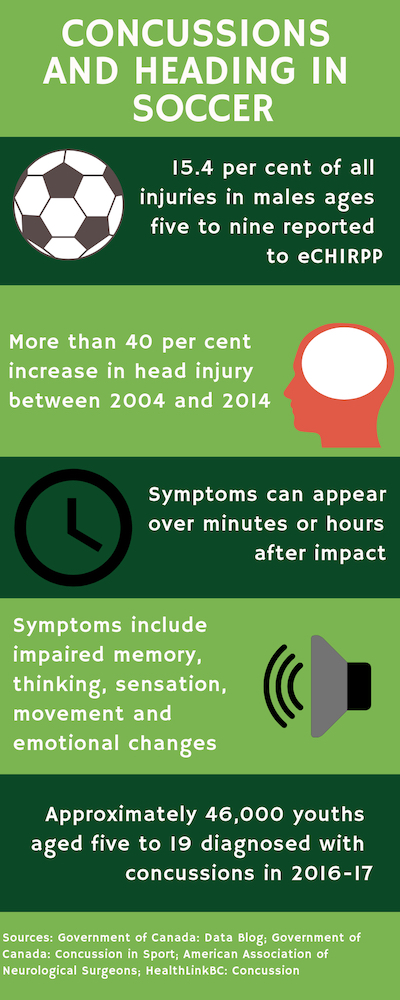 CONCUSSIONS AND HEADING IN SOCCER

15.4 per cent of all injuries in males ages five to nine reported to eCHIRPP

More than 40 per cent increase in head injury between 2004 and 2014

Symptoms can appear over minutes or hours after impact

Symptoms include impaired memory, thinking, sensation, movement and emotional changes

Approximately 46,000 youths aged five to 19 diagnosed with concussions in 2016-17

Sources: Government of Canada: Data Blog; Government of Canada: Concussion in Sport; American Association of Neurological Surgeons; HealthLinkBC: Concussion